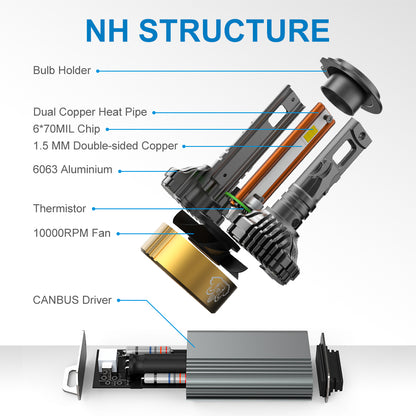 NH STRUCTURE

Bulb Holder

Dual Copper Heat Pipe

6*70MIL Chip

1.5 MM Double-sided Copper

6063 Aluminium

Thermistor

10000RPM Fan

CANBUS Driver