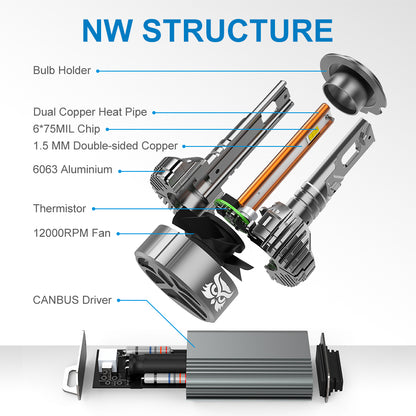 NW STRUCTURE

Bulb Holder

Dual Copper Heat Pipe

6*75MIL Chip

1.5 MM Double-sided Copper

6063 Aluminium

Thermistor

12000RPM Fan

CANBUS Driver